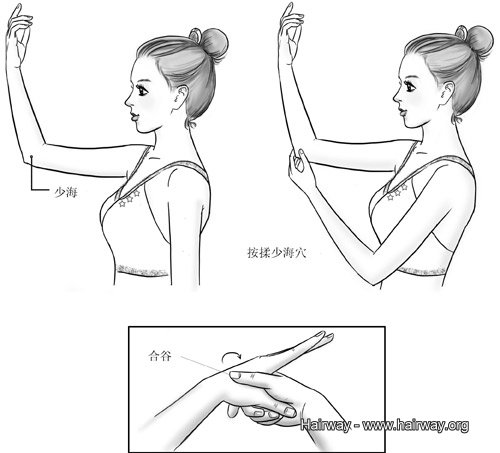 少海

按揉少海穴

合谷

Hairway - www.hairway.org